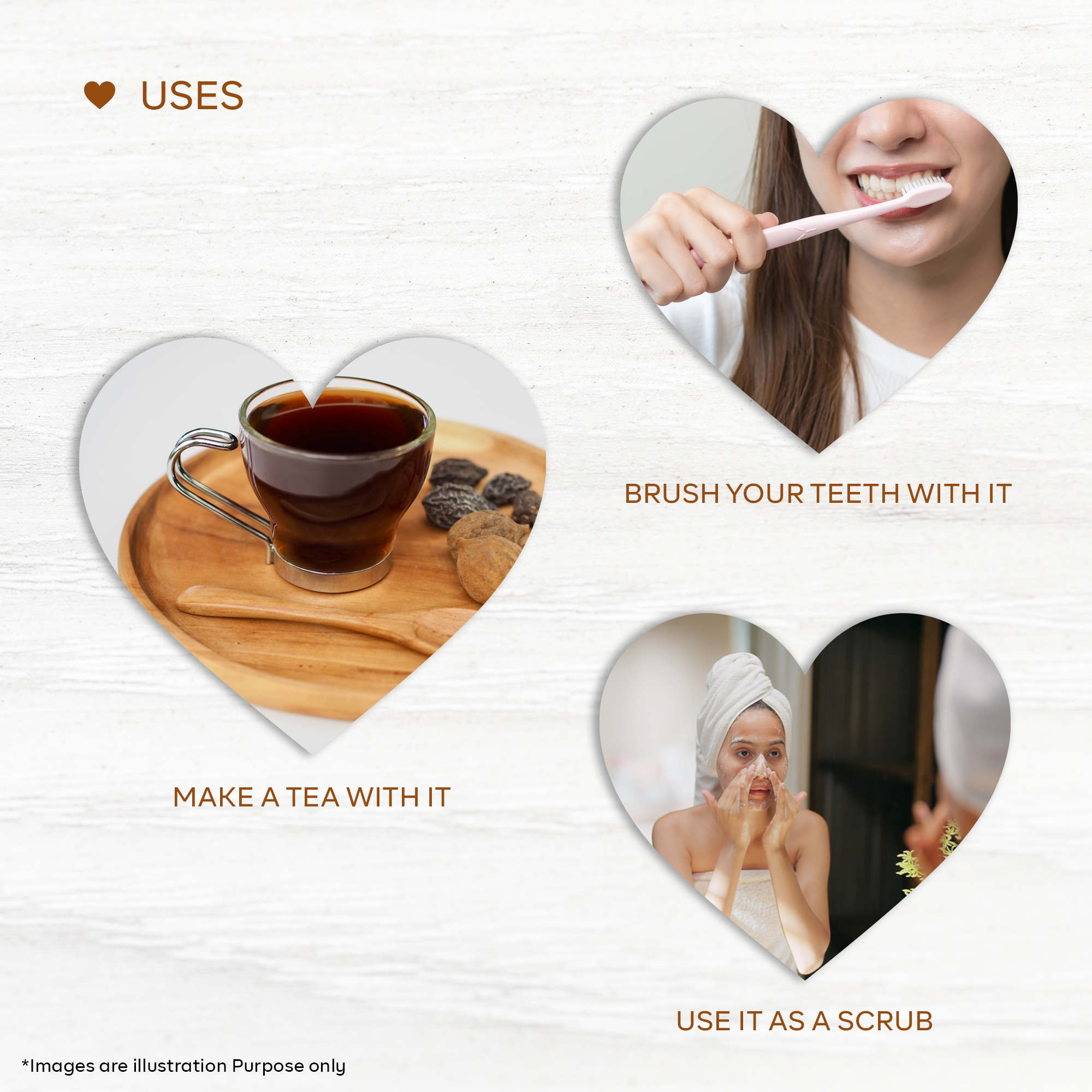 USES

BRUSH YOUR TEETH WITH IT

MAKE A TEA WITH IT

USE IT AS A SCRUB

*Images are illustration Purpose only